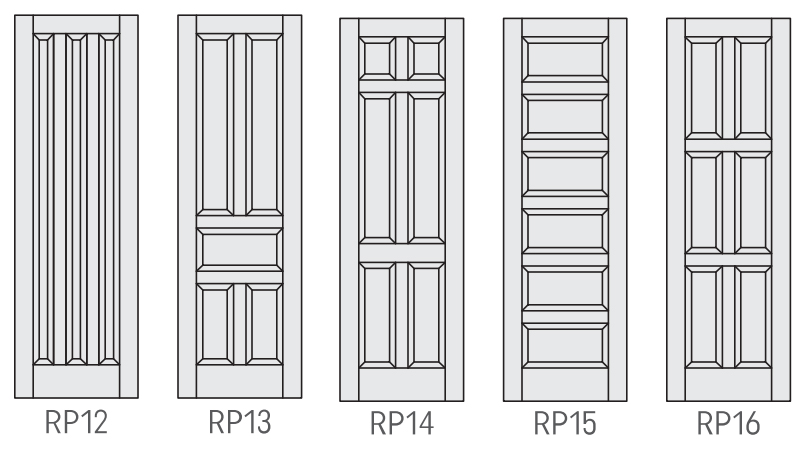 RP12 RP13 RP14 RP15 RP16